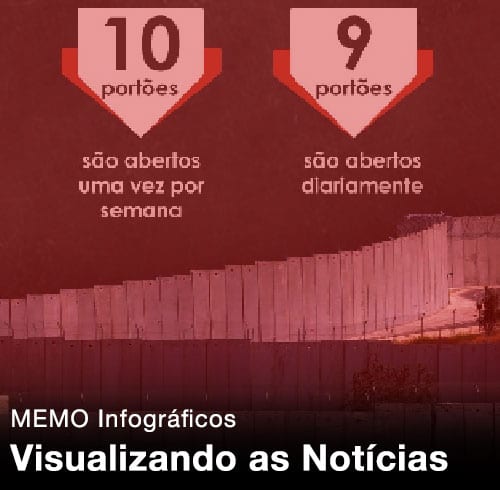 10
portões

são abertos uma vez por semana

9
portões

são abertos diariamente

MEMO Infográficos
Visualizando as Notícias